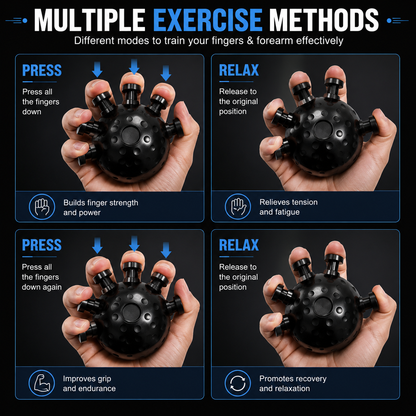 MULTIPLE EXERCISE METHODS

Different modes to train your fingers & forearm effectively

PRESS

Press all the fingers down

Builds finger strength and power

RELAX

Release to the original position

Relieves tension and fatigue

PRESS

Press all the fingers down again

Improves grip and endurance

RELAX

Release to the original position

Promotes recovery and relaxation